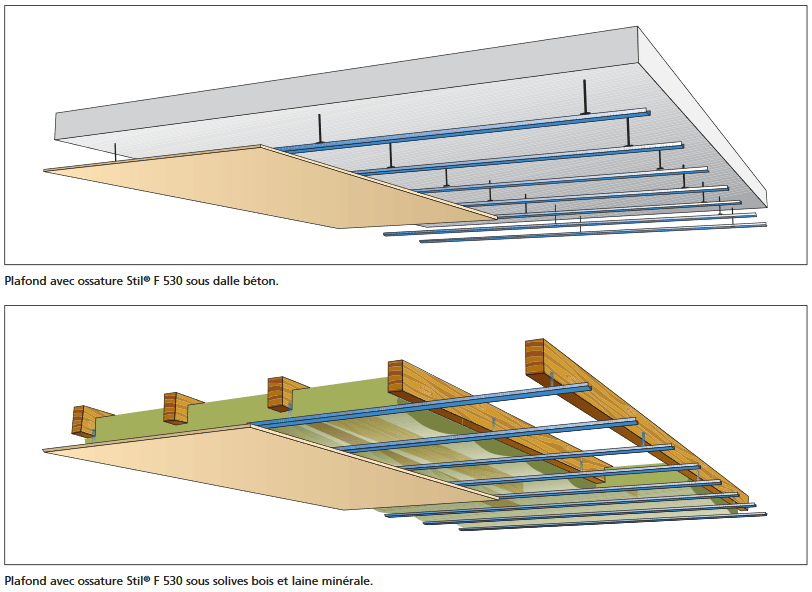 Plafond avec ossature Stil® F 530 sous dalle béton.

Plafond avec ossature Stil® F 530 sous solives bois et laine minérale.